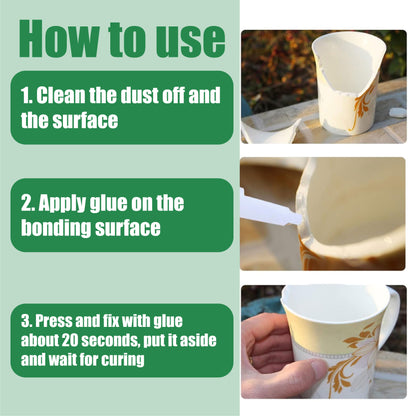 How to use

1. Clean the dust off and the surface

2. Apply glue on the bonding surface

3. Press and fix with glue about 20 seconds, put it aside and wait for curing