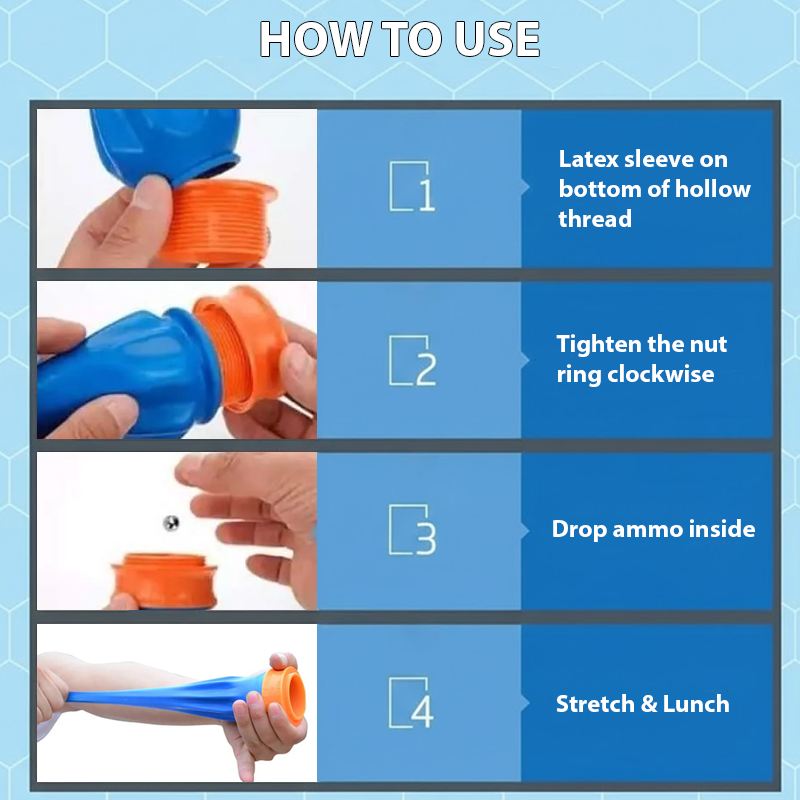 HOW TO USE

1

Latex sleeve on bottom of hollow thread

2

Tighten the nut ring clockwise

3

Drop ammo inside

4

Stretch & Lunch