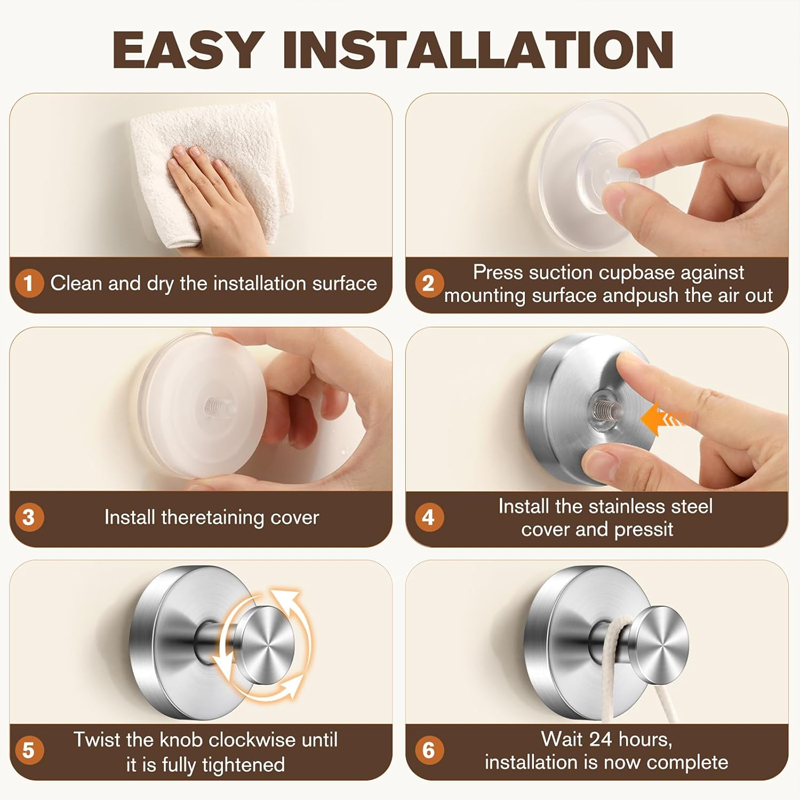 EASY INSTALLATION

1 Clean and dry the installation surface

2 Press suction cupbase against mounting surface andpush the air out

3 Install theretaining cover

4 Install the stainless steel cover and pressit

5 Twist the knob clockwise until it is fully tightened

6 Wait 24 hours, installation is now complete